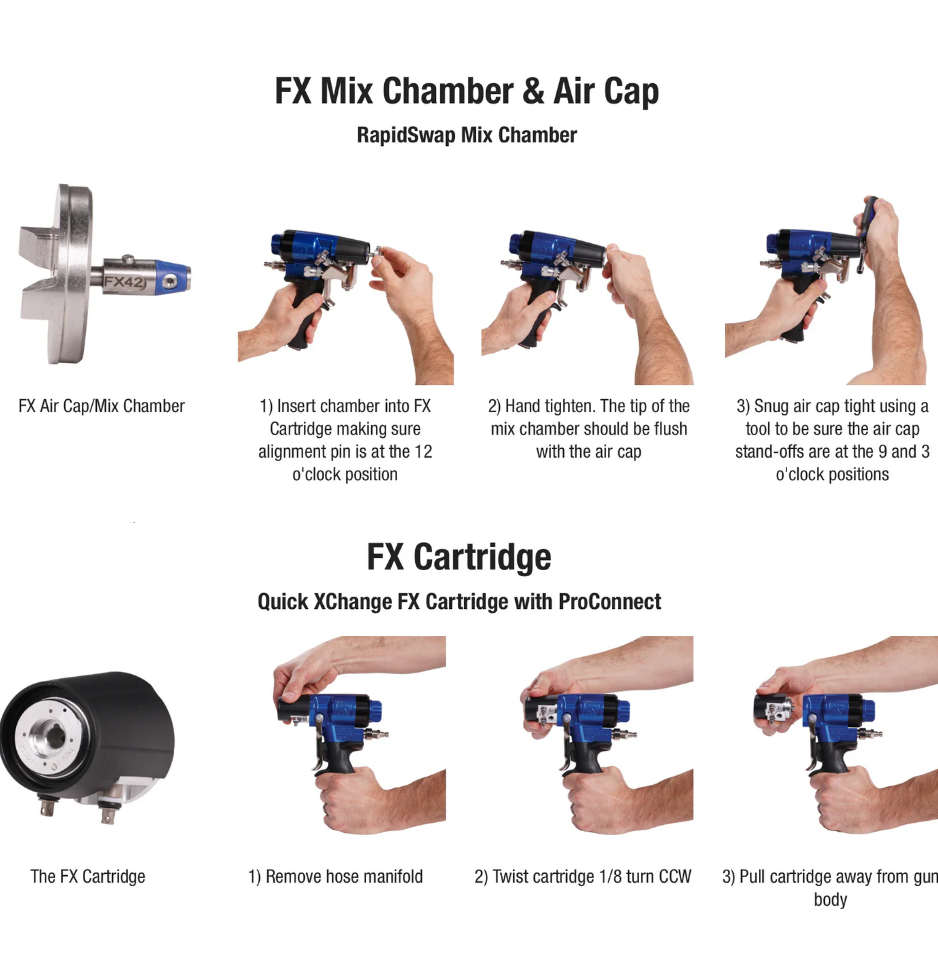 FX Mix Chamber & Air Cap

RapidSwap Mix Chamber

FX42

FX Air Cap/Mix Chamber

1) Insert chamber into FX Cartridge making sure alignment pin is at the 12 o'clock position

2) Hand tighten. The tip of the mix chamber should be flush with the air cap

3) Snug air cap tight using a tool to be sure the air cap stand-offs are at the 9 and 3 o'clock positions

FX Cartridge

Quick XChange FX Cartridge with ProConnect

The FX Cartridge

1) Remove hose manifold

2) Twist cartridge 1/8 turn CCW

3) Pull cartridge away from gun body